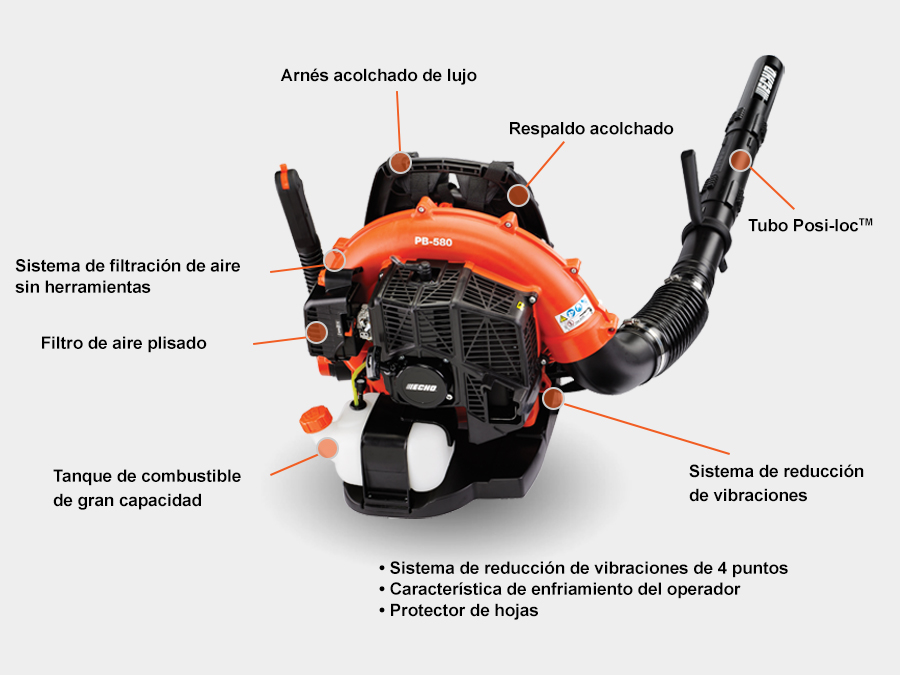 Arnés acolchado de lujo

Respaldo acolchado

ECHO

Tubo Posi-loc™

PB-580

Sistema de filtración de aire sin herramientas

Filtro de aire plisado

ECHO

Tanque de combustible de gran capacidad

Sistema de reducción de vibraciones

• Sistema de reducción de vibraciones de 4 puntos
• Característica de enfriamiento del operador
• Protector de hojas